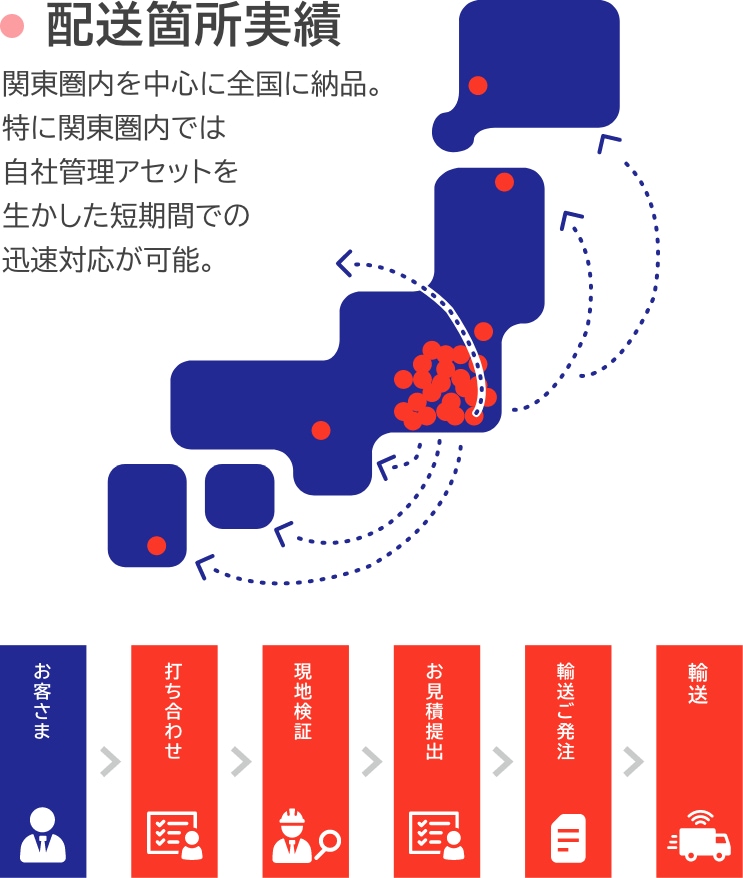 配送箇所実績

関東圏内を中心に全国に納品。
特に関東圏内では
自社管理アセットを
生かした短期間での
迅速対応が可能。

お客さま

打ち合わせ

現地検証

お見積提出

輸送ご発注

輸送